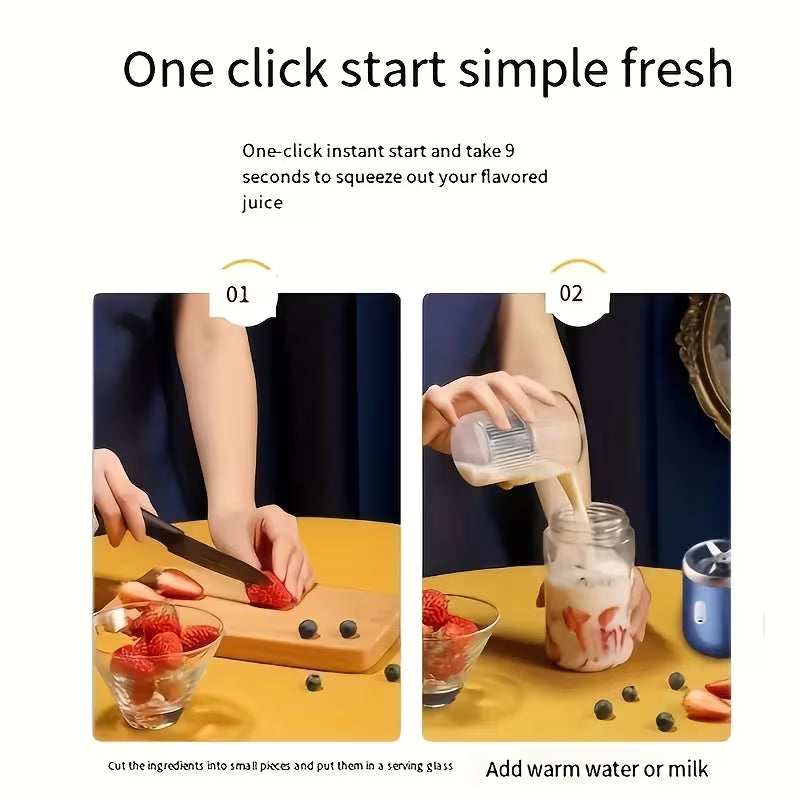 One click start simple fresh

One-click instant start and take 9 seconds to squeeze out your flavored juice

01

02

Cut the ingredients into small pieces and put them in a serving glass

Add warm water or milk